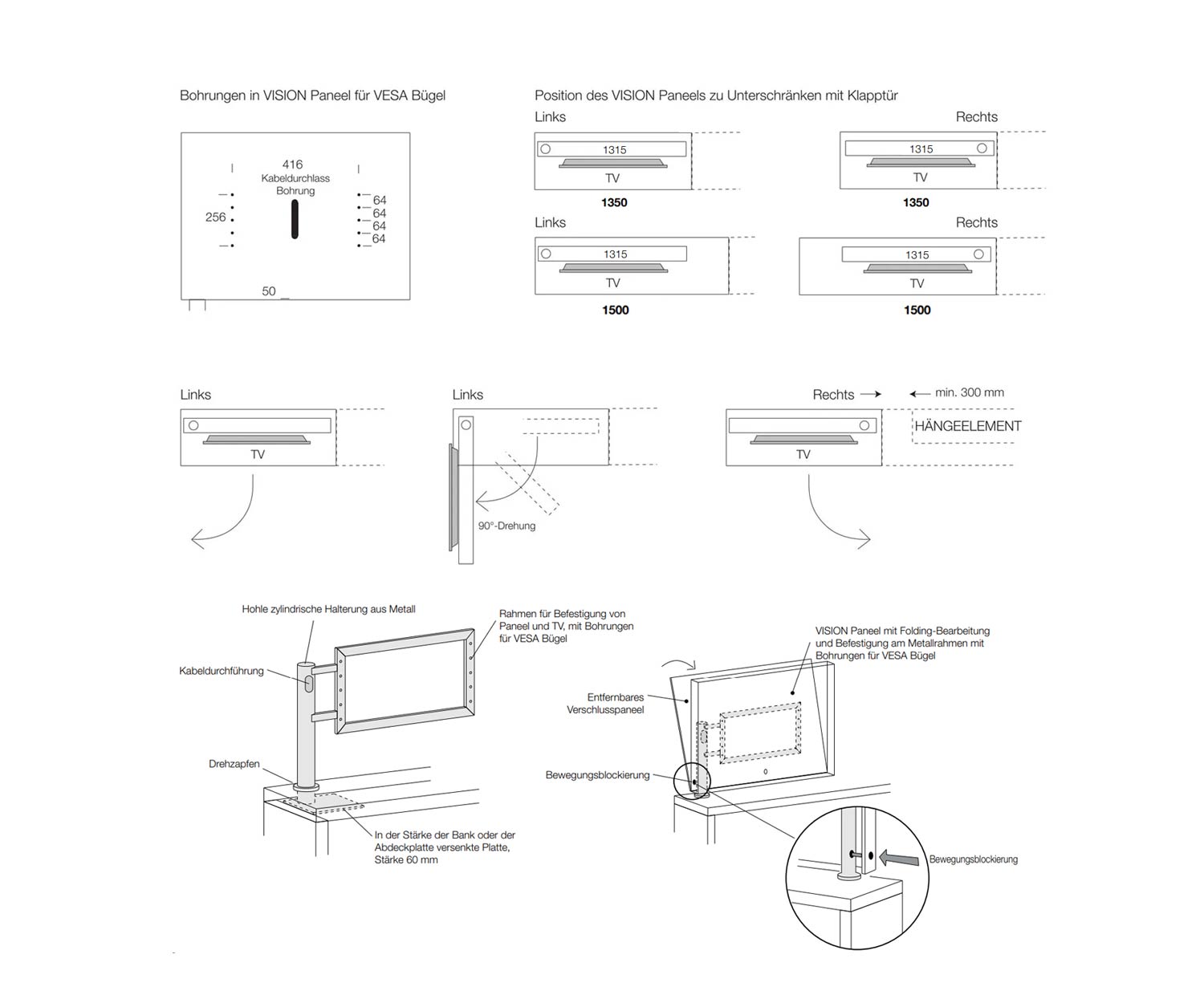 Bohrungen in VISION Paneel für VESA Bügel

416
Kabeldurchlass
Bohrung

256

64
64
64
64

50

Position des VISION Paneels zu Unterschränken mit Klapptür

Links

1315

TV

1350

Rechts

1315

TV

1350

Links

1315

TV

1500

Rechts

1315

TV

1500

Links

TV

Links

90°-Drehung

Rechts

min. 300 mm

HÄNGEELEMENT

TV

Hohle zylindrische Halterung aus Metall

Rahmen für Befestigung von Paneel und TV, mit Bohrungen für VESA Bügel

Kabeldurchführung

Drehzapfen

In der Stärke der Bank oder der Abdeckplatte versenkte Platte, Stärke 60 mm

VISION Paneel mit Folding-Bearbeitung und Befestigung am Metallrahmen mit Bohrungen für VESA Bügel

Entfernbares Verschlusspaneel

Bewegungsblockierung

Bewegungsblockierung