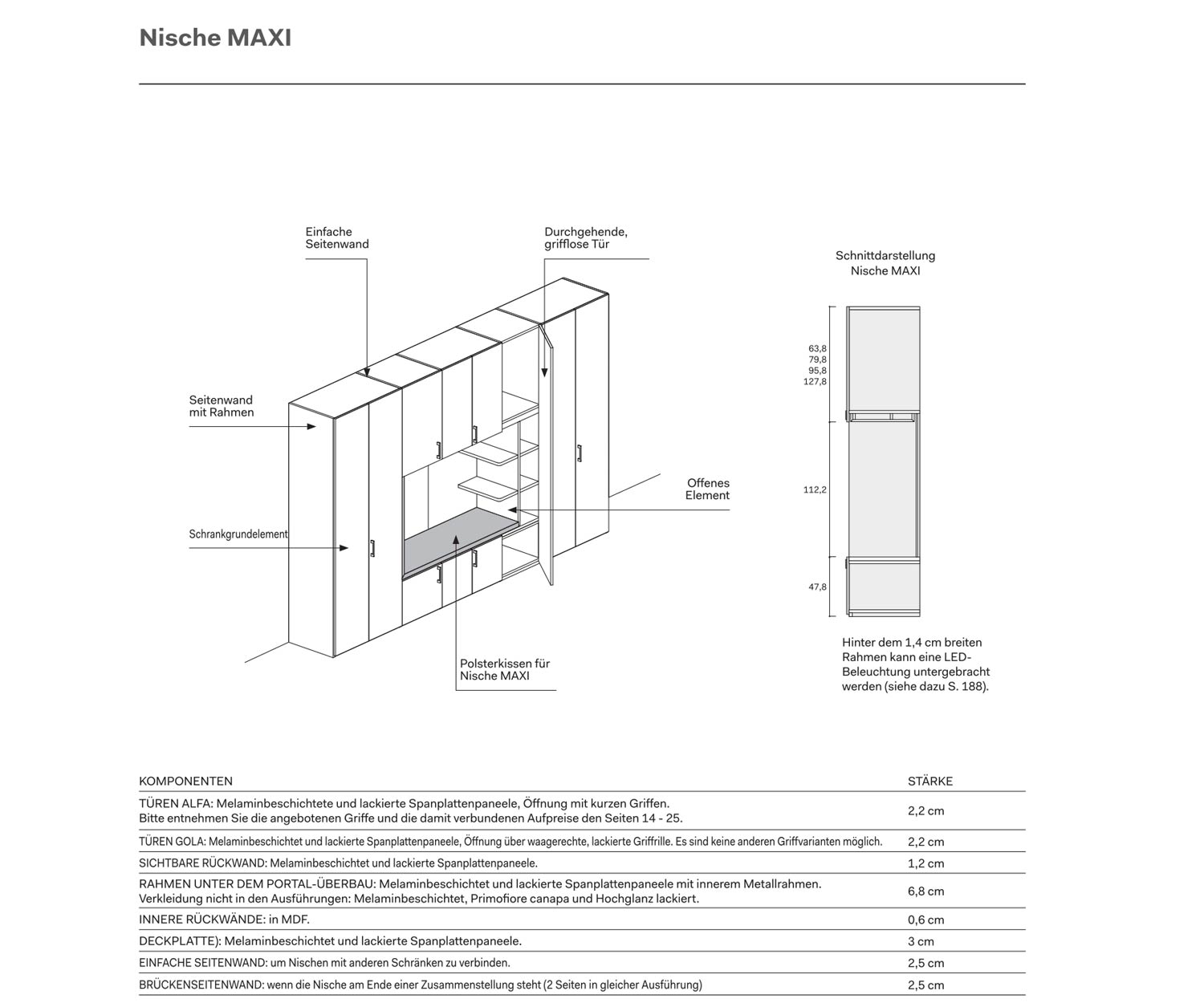 Nische MAXI

Einfache Seitenwand

Durchgehende, grifflose Tür

Seitenwand mit Rahmen

Schrankgrundelement

Offenes Element

Polsterkissen für Nische MAXI

Schnittdarstellung Nische MAXI

63,8
79,8
95,8
127,8

112,2

47,8

Hinter dem 1,4 cm breiten Rahmen kann eine LED-Beleuchtung untergebracht werden (siehe dazu S. 188).

| KOMPONENTEN | STÄRKE |
|---|---|
| TÜREN ALFA: Melaminbeschichtete und lackierte Spanplattenpaneele, Öffnung mit kurzen Griffen. Bitte entnehmen Sie die angebotenen Griffe und die damit verbundenen Aufpreise den Seiten 14 - 25. | 2,2 cm |
| TÜREN GOLA: Melaminbeschichtet und lackierte Spanplattenpaneele, Öffnung über waagerechte, lackierte Griffrille. Es sind keine anderen Griffvarianten möglich. | 2,2 cm |
| SICHTBARE RÜCKWAND: Melaminbeschichtet und lackierte Spanplattenpaneele. | 1,2 cm |
| RAHMEN UNTER DEM PORTAL-ÜBERBAU: Melaminbeschichtet und lackierte Spanplattenpaneele mit innerem Metallrahmen. Verkleidung nicht in den Ausführungen: Melaminbeschichtet, Primofiore canapa und Hochglanz lackiert. | 6,8 cm |
| INNERE RÜCKWÄNDE: in MDF. | 0,6 cm |
| DECKPLATTE): Melaminbeschichtet und lackierte Spanplattenpaneele. | 3 cm |
| EINFACHE SEITENWAND: um Nischen mit anderen Schränken zu verbinden. | 2,5 cm |
| BRÜCKENSEITENWAND: wenn die Nische am Ende einer Zusammenstellung steht (2 Seiten in gleicher Ausführung) | 2,5 cm |